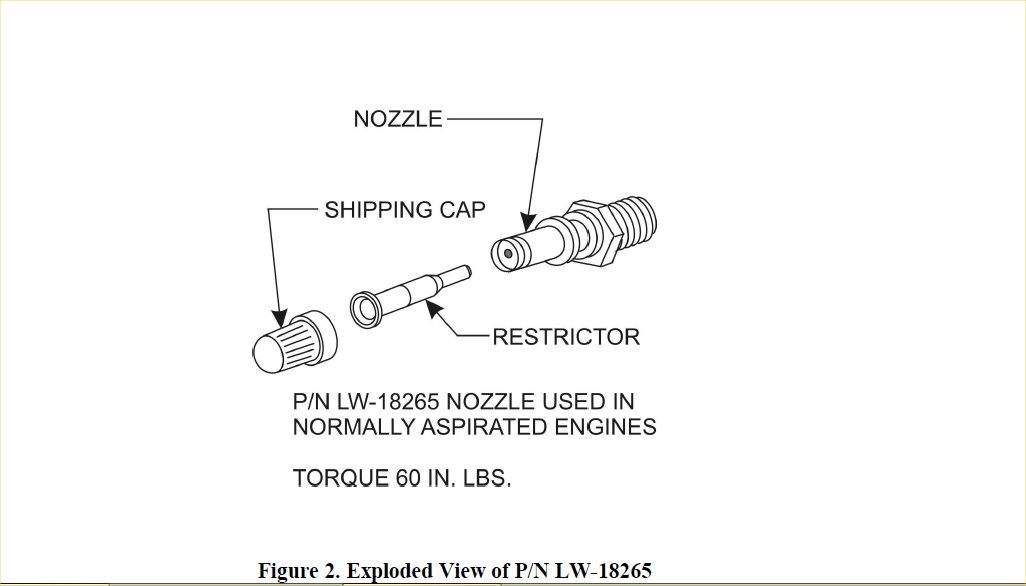 NOZZLE

SHIPPING CAP

RESTRICTOR

P/N LW-18265 NOZZLE USED IN NORMALLY ASPIRATED ENGINES

TORQUE 60 IN. LBS.

Figure 2. Exploded View of P/N LW-18265