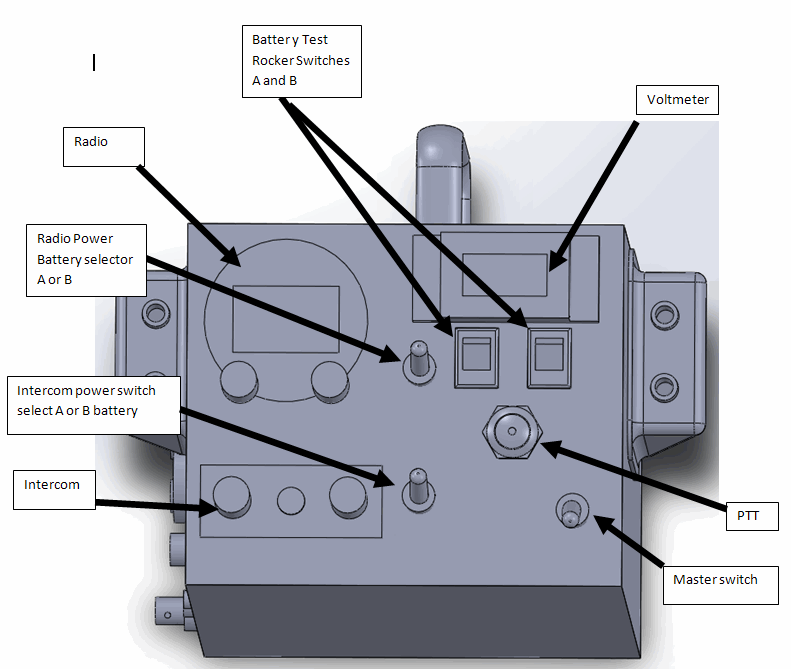 Battery Test Rocker Switches A and B

Voltmeter

Radio

Radio Power Battery selector A or B

Intercom power switch select A or B battery

Intercom

PTT

Master switch