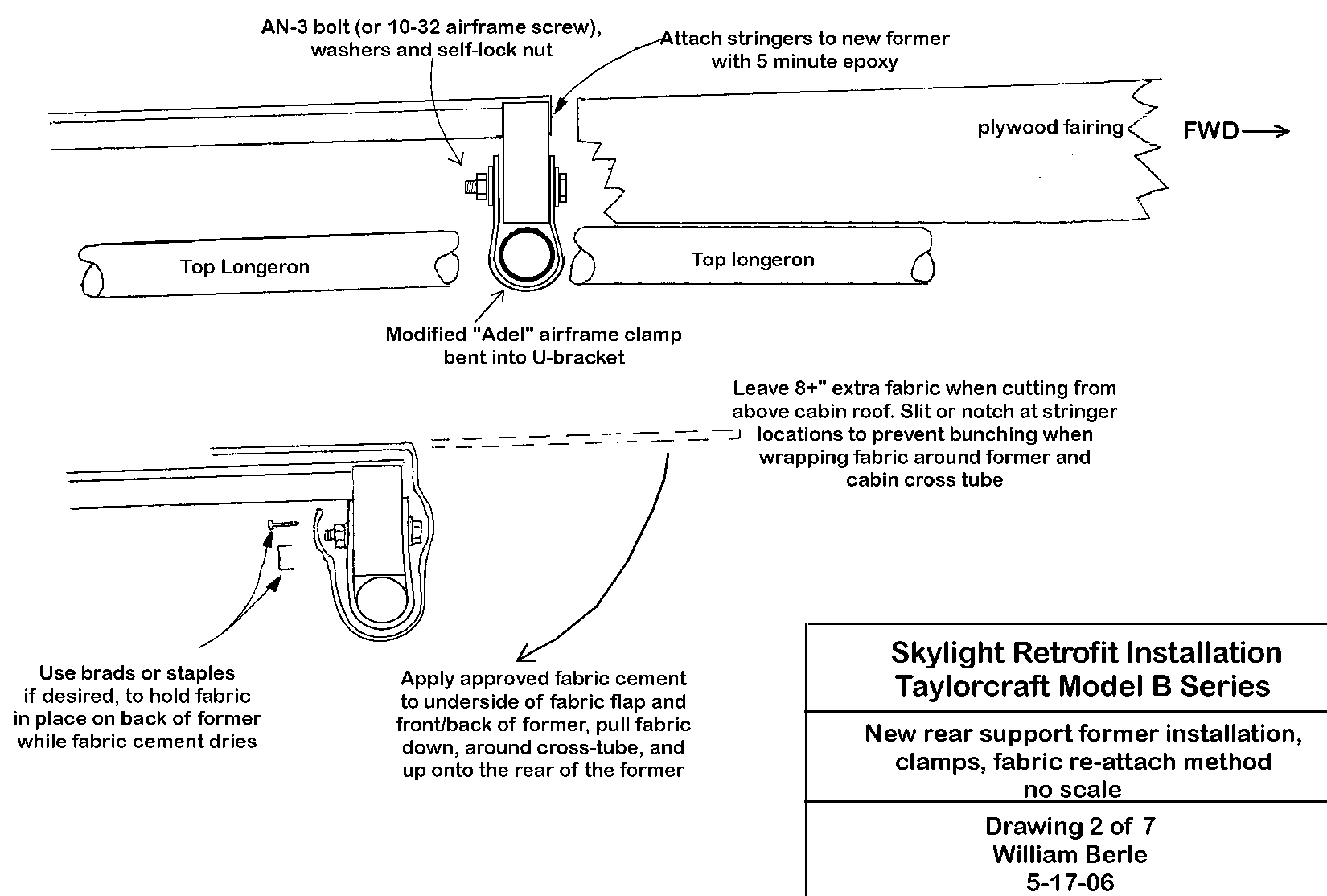 AN-3 bolt (or 10-32 airframe screw), washers and self-lock nut

Attach stringers to new former with 5 minute epoxy

plywood fairing

FWD

Top Longeron

Top longeron

Modified "Adel" airframe clamp bent into U-bracket

Leave 8+" extra fabric when cutting from above cabin roof. Slit or notch at stringer locations to prevent bunching when wrapping fabric around former and cabin cross tube

Use brads or staples if desired, to hold fabric in place on back of former while fabric cement dries

Apply approved fabric cement to underside of fabric flap and front/back of former, pull fabric down, around cross-tube, and up onto the rear of the former

Skylight Retrofit Installation
Taylorcraft Model B Series

New rear support former installation, clamps, fabric re-attach method
no scale

Drawing 2 of 7
William Berle
5-17-06