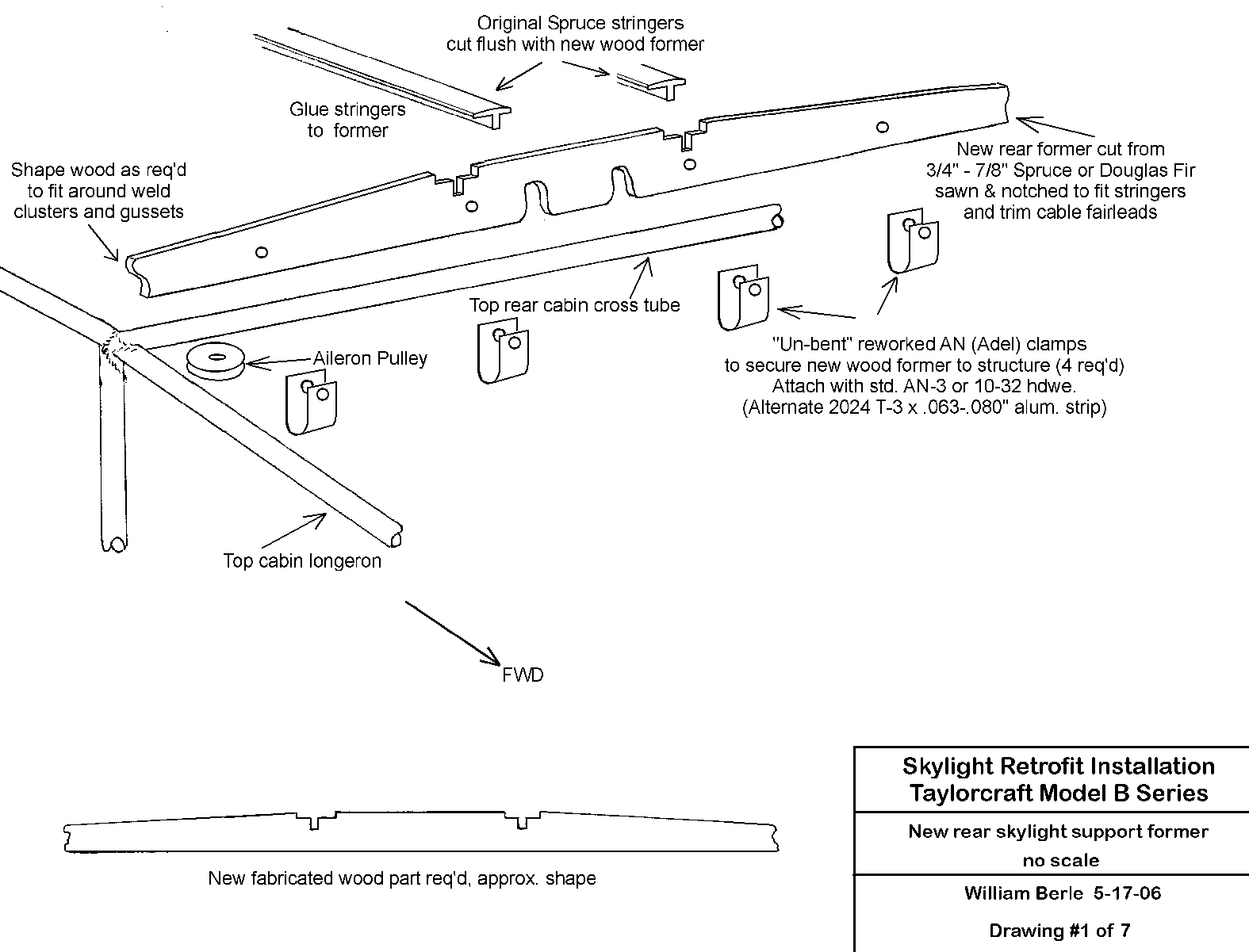 Original Spruce stringers
cut flush with new wood former

Glue stringers
to former

Shape wood as req'd
to fit around weld
clusters and gussets

New rear former cut from
3/4" - 7/8" Spruce or Douglas Fir
sawn & notched to fit stringers
and trim cable fairleads

Top rear cabin cross tube

Aileron Pulley

"Un-bent" reworked AN (Adel) clamps
to secure new wood former to structure (4 req'd)
Attach with std. AN-3 or 10-32 hdwe.
(Alternate 2024 T-3 x .063-.080" alum. strip)

Top cabin longeron

FWD

New fabricated wood part req'd, approx. shape

Skylight Retrofit Installation
Taylorcraft Model B Series

New rear skylight support former
no scale

William Berle 5-17-06

Drawing #1 of 7